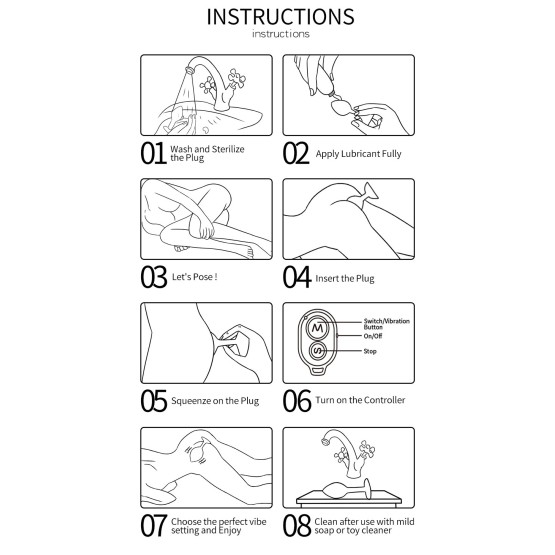 INSTRUCTIONS
instructions

01 Wash and Sterilize the Plug

02 Apply Lubricant Fully

03 Let's Pose !

04 Insert the Plug

M
S
Switch/Vibration Button
On/Off
Stop

05 Squeenze on the Plug

06 Turn on the Controller

07 Choose the perfect vibe setting and Enjoy

08 Clean after use with mild soap or toy cleaner